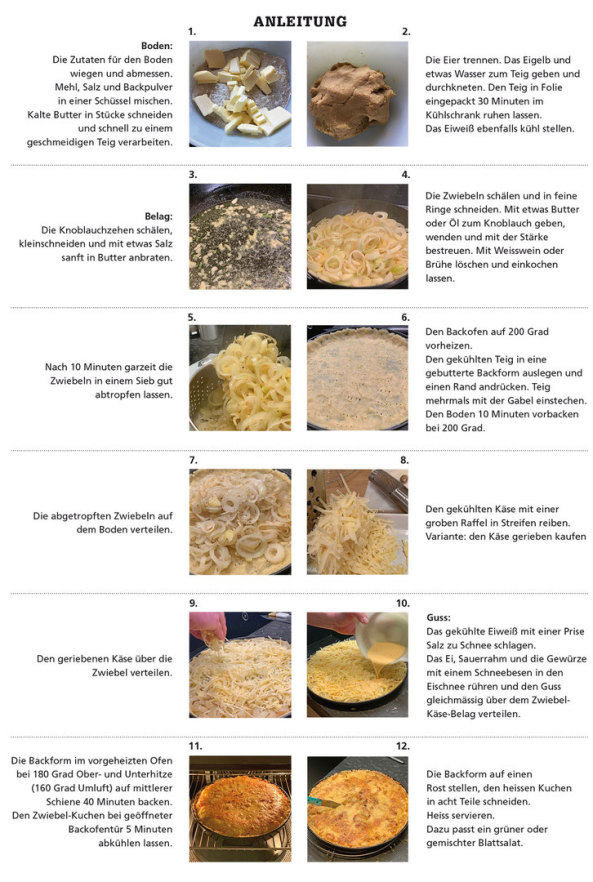 ANLEITUNG

1.

Boden:
Die Zutaten für den Boden wiegen und abmessen. Mehl, Salz und Backpulver in einer Schüssel mischen. Kalte Butter in Stücke schneiden und schnell zu einem geschmeidigen Teig verarbeiten.

2.

Die Eier trennen. Das Eigelb und etwas Wasser zum Teig geben und durchkneten. Den Teig in Folie eingepackt 30 Minuten im Kühlschrank ruhen lassen. Das Eiweiß ebenfalls kühl stellen.

3.

Belag:
Die Knoblauchzehen schälen, kleinschneiden und mit etwas Salz sanft in Butter anbraten.

4.

Die Zwiebeln schälen und in feine Ringe schneiden. Mit etwas Butter oder Öl zum Knoblauch geben, wenden und mit der Stärke bestreuen. Mit Weisswein oder Brühe löschen und einkochen lassen.

5.

Nach 10 Minuten garzeit die Zwiebeln in einem Sieb gut abtropfen lassen.

6.

Den Backofen auf 200 Grad vorheizen.
Den gekühlten Teig in eine gebutterte Backform auslegen und einen Rand andrücken. Teig mehrmals mit der Gabel einstechen. Den Boden 10 Minuten vorbacken bei 200 Grad.

7.

Die abgetropften Zwiebeln auf dem Boden verteilen.

8.

Den gekühlten Käse mit einer groben Raffel in Streifen reiben. Variante: den Käse gerieben kaufen

9.

Den geriebenen Käse über die Zwiebel verteilen.

10.

Guss:
Das gekühlte Eiweiß mit einer Prise Salz zu Schnee schlagen.
Das Ei, Sauerrahm und die Gewürze mit einem Schneebesen in den Eischnee rühren und den Guss gleichmässig über dem Zwiebel-Käse-Belag verteilen.

11.

Die Backform im vorgeheizten Ofen bei 180 Grad Ober- und Unterhitze (160 Grad Umluft) auf mittlerer Schiene 40 Minuten backen. Den Zwiebel-Kuchen bei geöffneter Backofentür 5 Minuten abkühlen lassen.

12.

Die Backform auf einen Rost stellen, den heissen Kuchen in acht Teile schneiden.
Heiss servieren.
Dazu passt ein grüner oder gemischter Blattsalat.